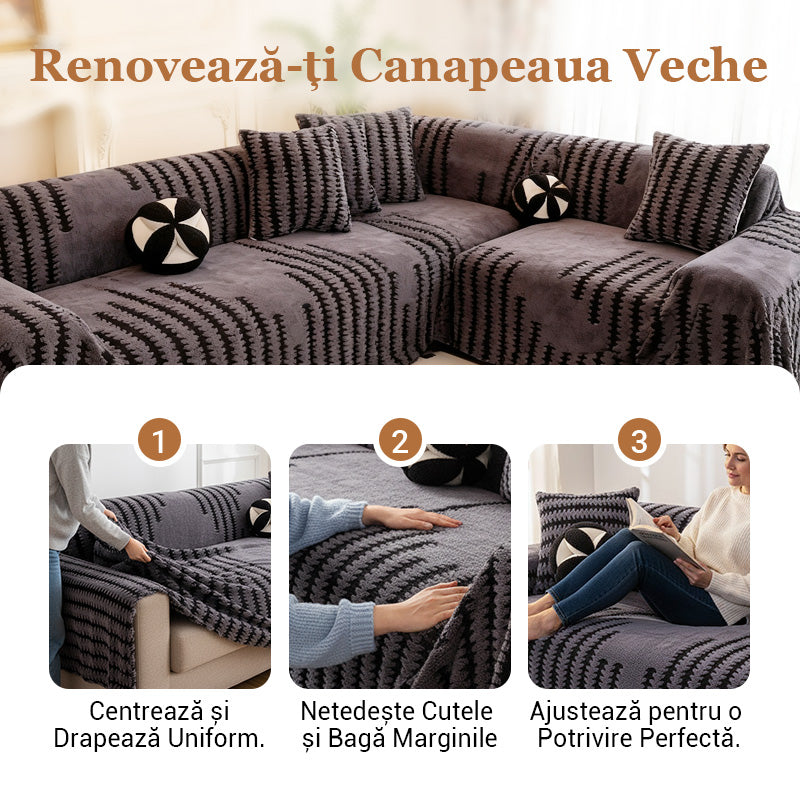 Renovează-ţi Canapeaua Veche

1

Centrează și Drapează Uniform.

2

Netedește Cutele și Bagă Marginile

3

Ajustează pentru o Potrivire Perfectă.